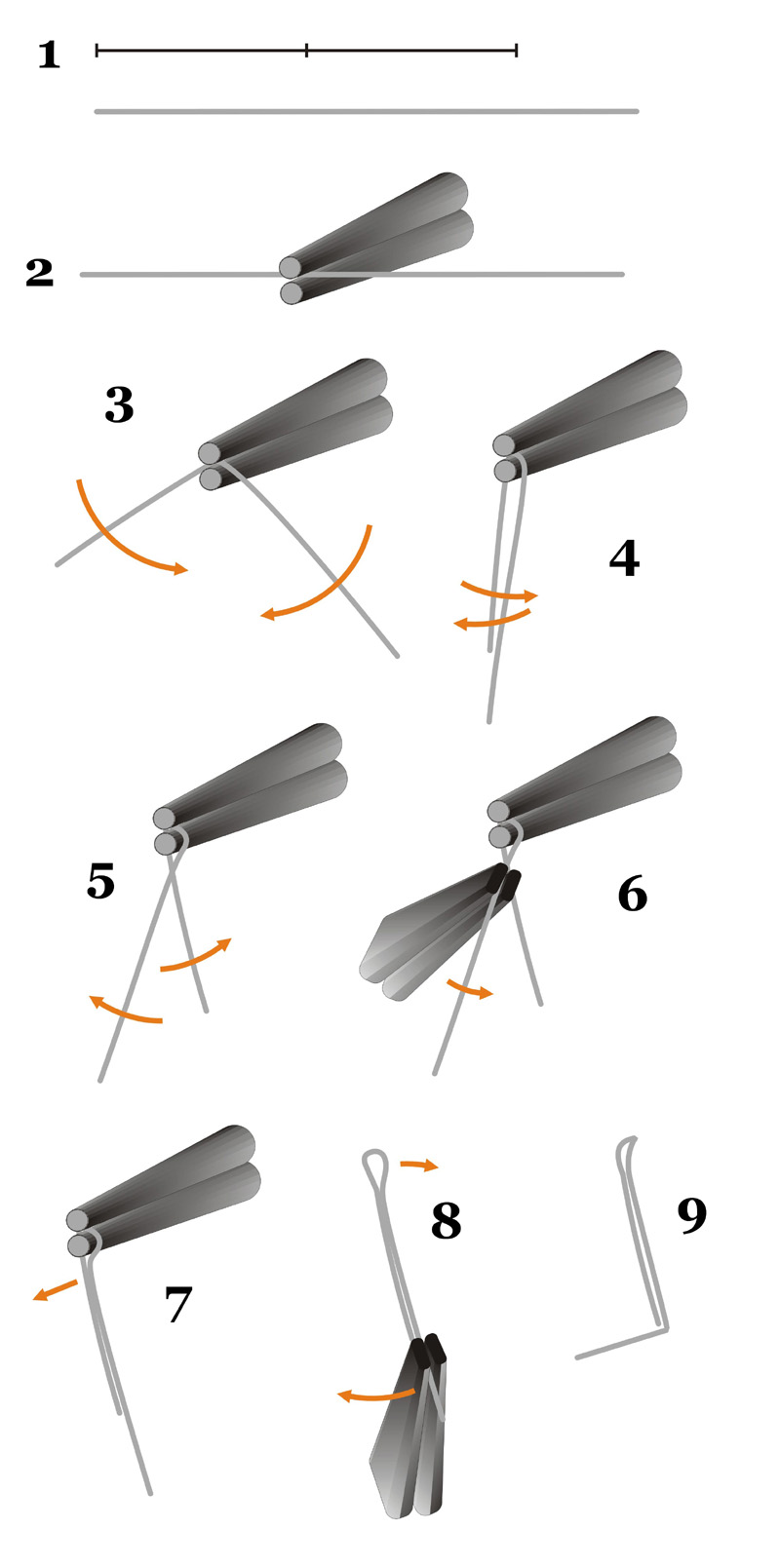 1

2

3

4

5

6

7

8

9